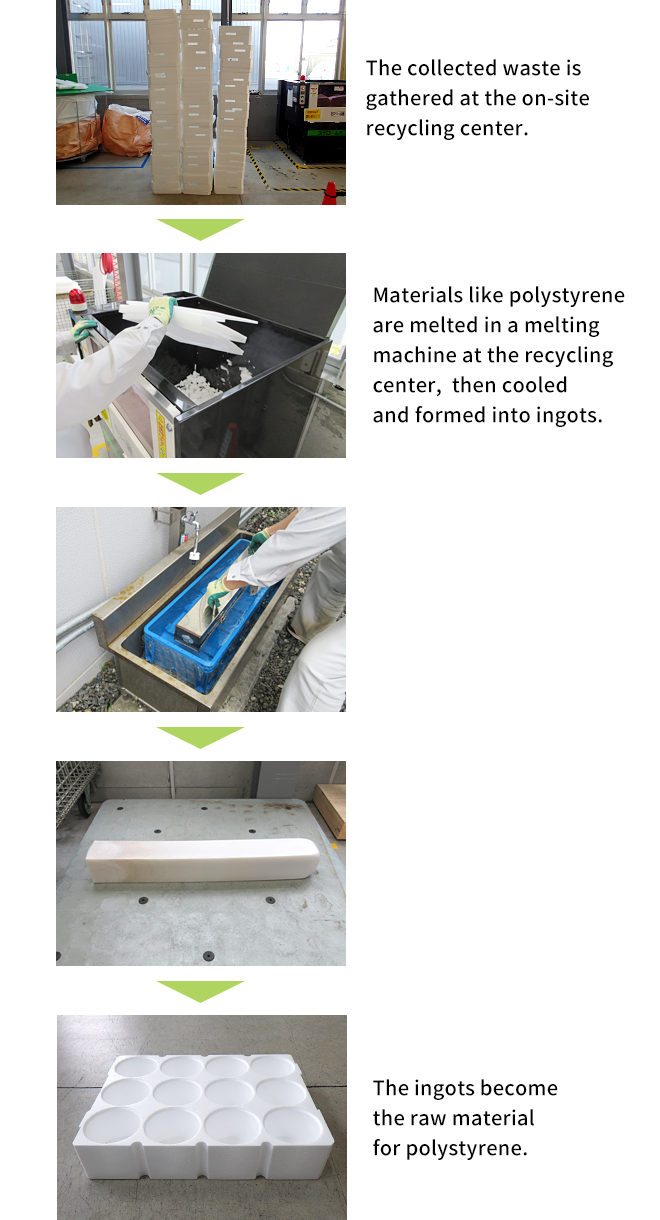 The collected waste is gathered at the on-site recycling center.

Materials like polystyrene are melted in a melting machine at the recycling center, then cooled and formed into ingots.

The ingots become the raw material for polystyrene.